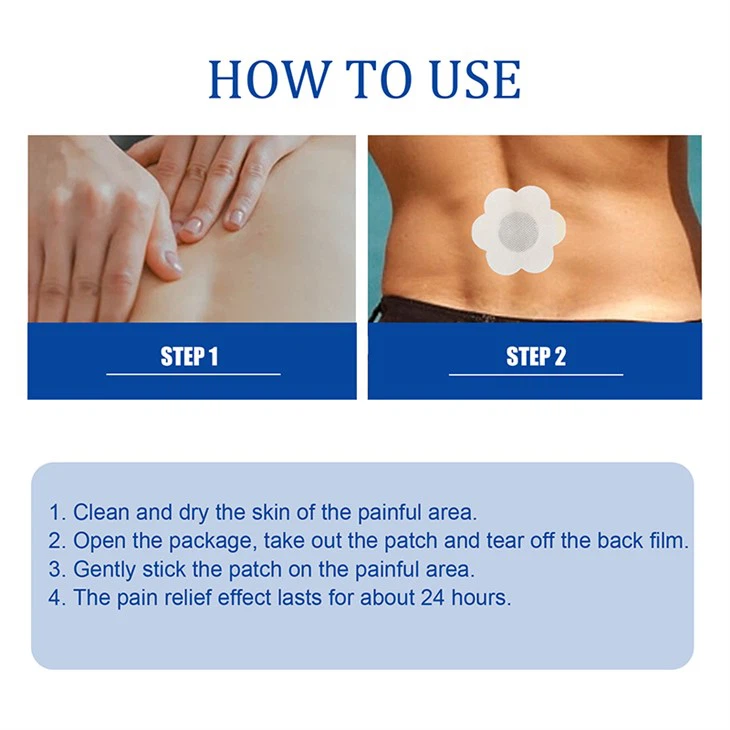 HOW TO USE

STEP 1

STEP 2

1. Clean and dry the skin of the painful area.
2. Open the package, take out the patch and tear off the back film.
3. Gently stick the patch on the painful area.
4. The pain relief effect lasts for about 24 hours.